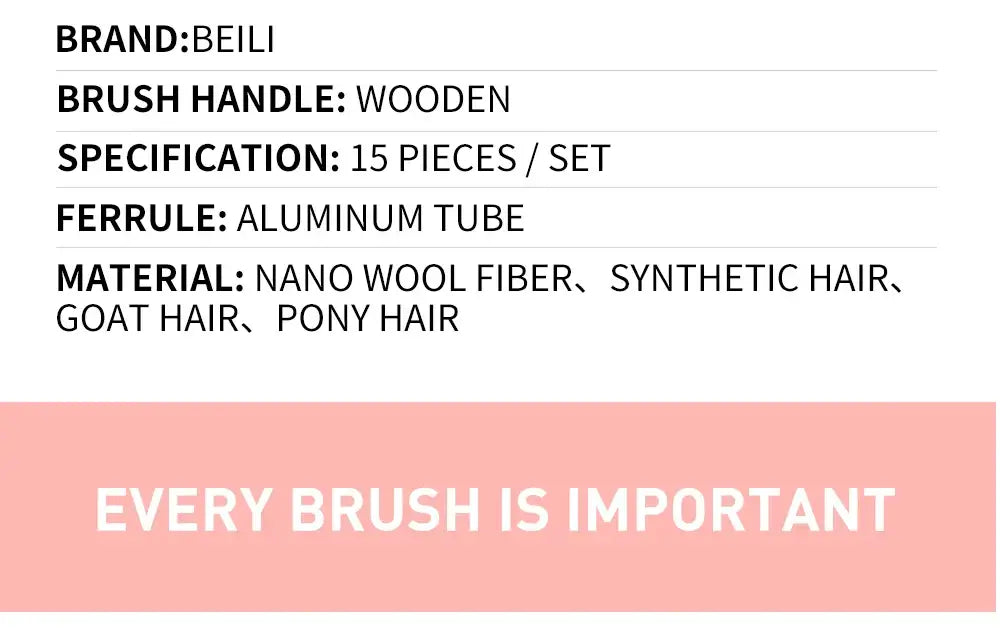 BRAND:BEILI

BRUSH HANDLE: WOODEN

SPECIFICATION: 15 PIECES / SET

FERRULE: ALUMINUM TUBE

MATERIAL: NANO WOOL FIBER、SYNTHETIC HAIR、GOAT HAIR、PONY HAIR

EVERY BRUSH IS IMPORTANT